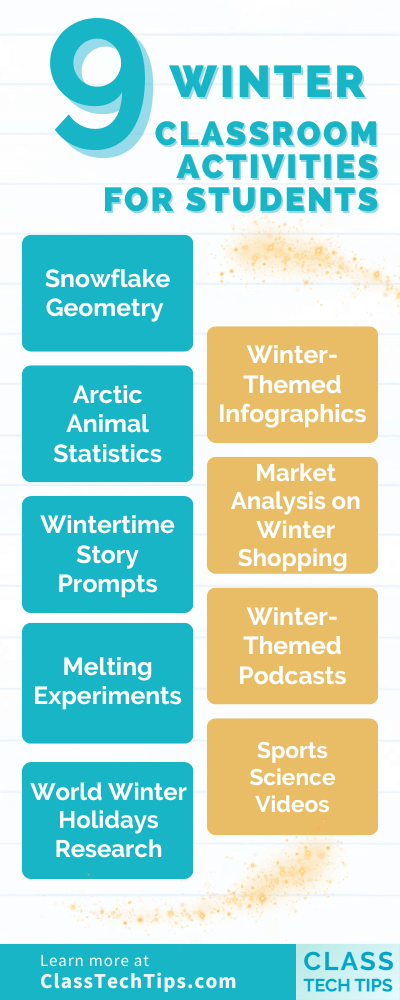 9 WINTER CLASSROOM ACTIVITIES FOR STUDENTS

Snowflake Geometry

Arctic Animal Statistics

Wintertime Story Prompts

Melting Experiments

World Winter Holidays Research

Winter-Themed Infographics

Market Analysis on Winter Shopping

Winter-Themed Podcasts

Sports Science Videos

Learn more at ClassTechTips.com

CLASS TECH TIPS