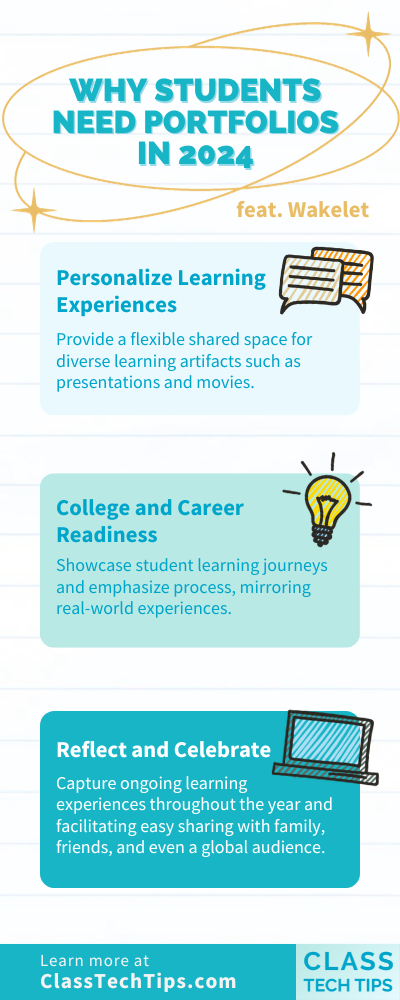 WHY STUDENTS NEED PORTFOLIOS IN 2024

feat. Wakelet

Personalize Learning Experiences

Provide a flexible shared space for diverse learning artifacts such as presentations and movies.

College and Career Readiness

Showcase student learning journeys and emphasize process, mirroring real-world experiences.

Reflect and Celebrate

Capture ongoing learning experiences throughout the year and facilitating easy sharing with family, friends, and even a global audience.

Learn more at ClassTechTips.com

CLASS TECH TIPS