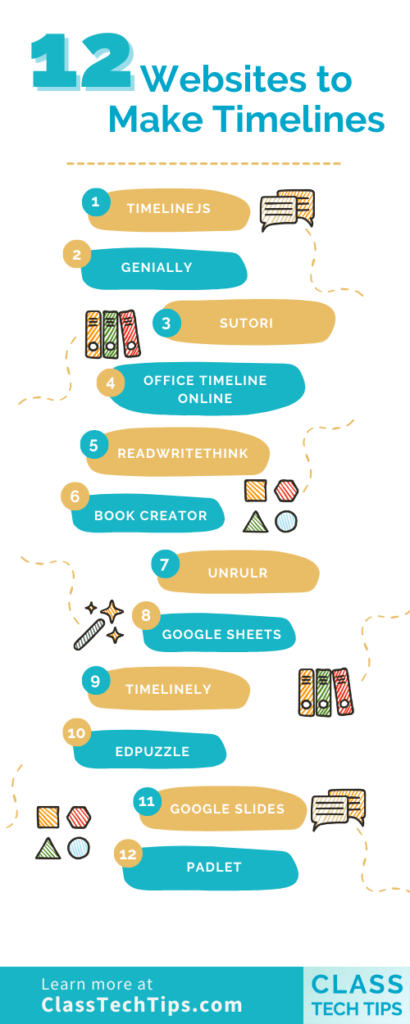 12 Websites to Make Timelines

1 TIMELINEJS

2 GENIALLY

3 SUTORI

4 OFFICE TIMELINE ONLINE

5 READWRITETHINK

6 BOOK CREATOR

7 UNRULR

8 GOOGLE SHEETS

9 TIMELINELY

10 EDPUZZLE

11 GOOGLE SLIDES

12 PADLET

Learn more at ClassTechTips.com

CLASS TECH TIPS