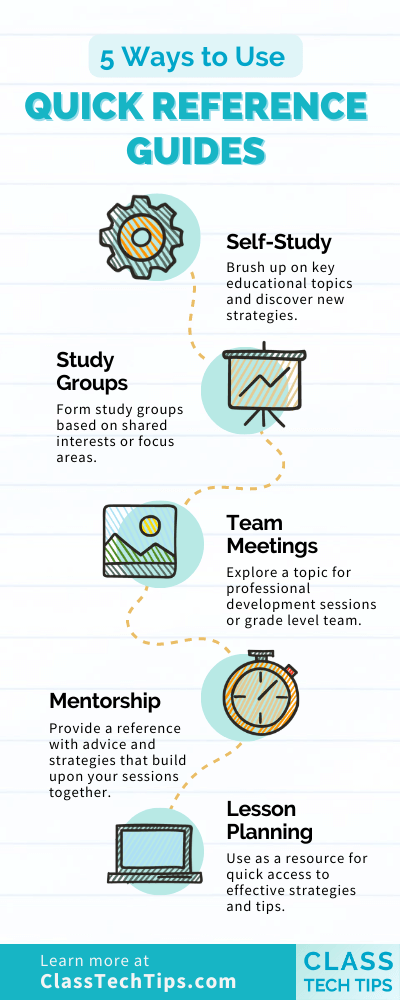 5 Ways to Use

QUICK REFERENCE GUIDES

Self-Study

Brush up on key educational topics and discover new strategies.

Study Groups

Form study groups based on shared interests or focus areas.

Team Meetings

Explore a topic for professional development sessions or grade level team.

Mentorship

Provide a reference with advice and strategies that build upon your sessions together.

Lesson Planning

Use as a resource for quick access to effective strategies and tips.

Learn more at ClassTechTips.com

CLASS TECH TIPS