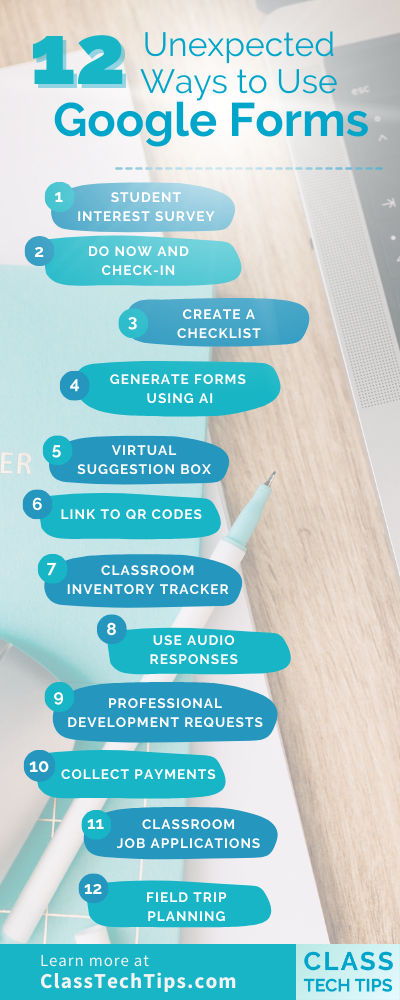 12 Unexpected Ways to Use Google Forms

1 STUDENT INTEREST SURVEY

2 DO NOW AND CHECK-IN

3 CREATE A CHECKLIST

4 GENERATE FORMS USING AI

5 VIRTUAL SUGGESTION BOX

6 LINK TO QR CODES

7 CLASSROOM INVENTORY TRACKER

8 USE AUDIO RESPONSES

9 PROFESSIONAL DEVELOPMENT REQUESTS

10 COLLECT PAYMENTS

11 CLASSROOM JOB APPLICATIONS

12 FIELD TRIP PLANNING

ER

Learn more at ClassTechTips.com

CLASS TECH TIPS