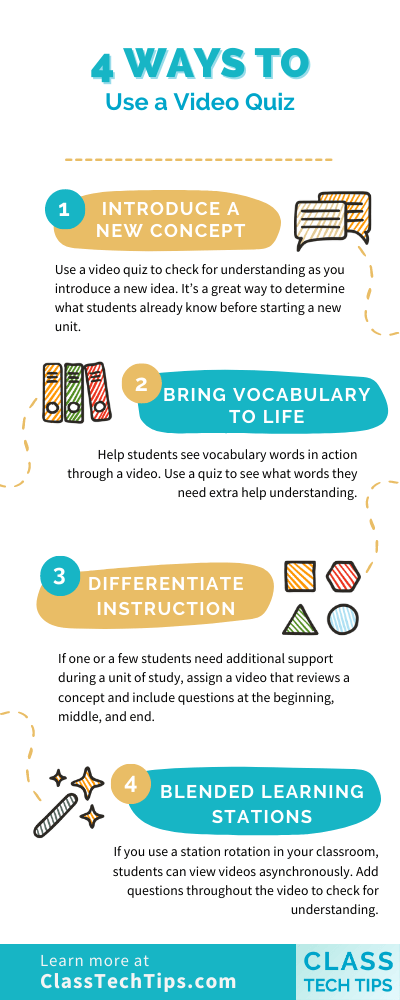 4 WAYS TO
Use a Video Quiz

1 INTRODUCE A NEW CONCEPT

Use a video quiz to check for understanding as you introduce a new idea. It's a great way to determine what students already know before starting a new unit.

2 BRING VOCABULARY TO LIFE

Help students see vocabulary words in action through a video. Use a quiz to see what words they need extra help understanding.

3 DIFFERENTIATE INSTRUCTION

If one or a few students need additional support during a unit of study, assign a video that reviews a concept and include questions at the beginning, middle, and end.

4 BLENDED LEARNING STATIONS

If you use a station rotation in your classroom, students can view videos asynchronously. Add questions throughout the video to check for understanding.

Learn more at
ClassTechTips.com

CLASS
TECH TIPS