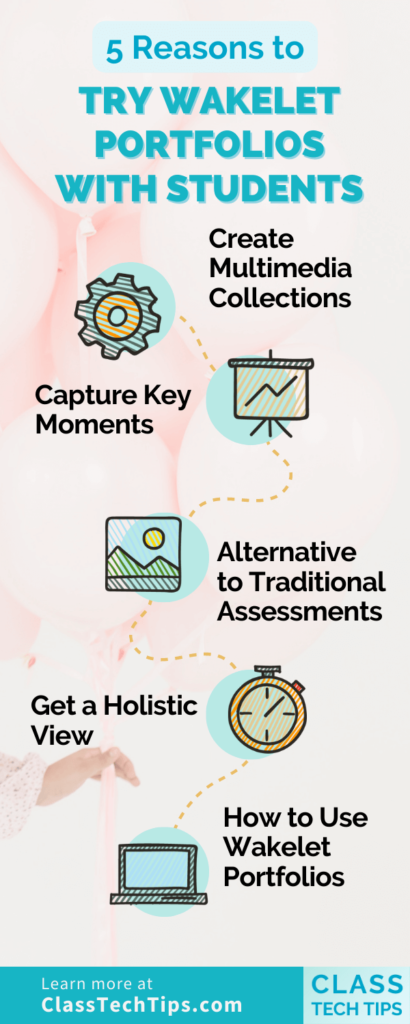 5 Reasons to

TRY WAKELET PORTFOLIOS WITH STUDENTS

Create Multimedia Collections

Capture Key Moments

Alternative to Traditional Assessments

Get a Holistic View

How to Use Wakelet Portfolios

Learn more at ClassTechTips.com

CLASS TECH TIPS