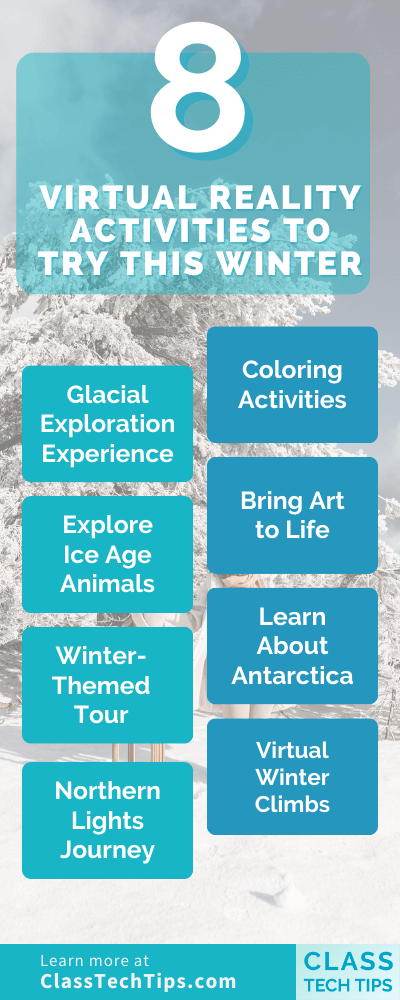 8

VIRTUAL REALITY ACTIVITIES TO TRY THIS WINTER

Glacial Exploration Experience

Explore Ice Age Animals

Winter-Themed Tour

Northern Lights Journey

Coloring Activities

Bring Art to Life

Learn About Antarctica

Virtual Winter Climbs

Learn more at ClassTechTips.com

CLASS TECH TIPS