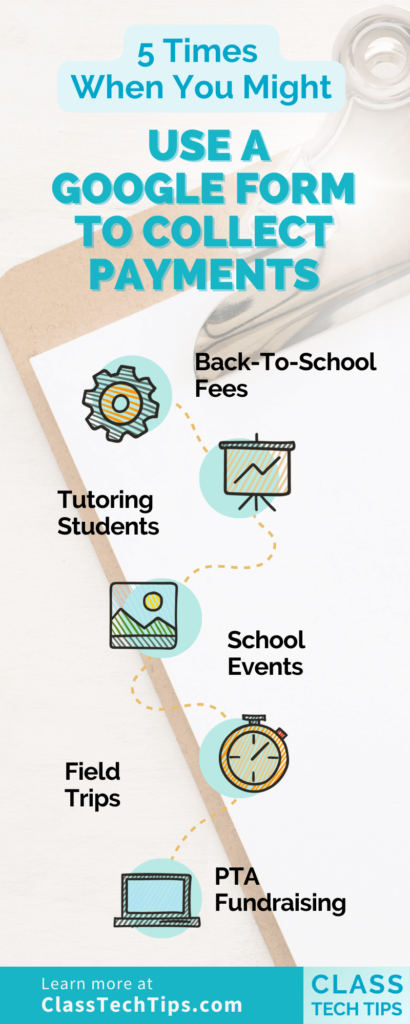 5 Times When You Might

USE A GOOGLE FORM TO COLLECT PAYMENTS

Back-To-School Fees

Tutoring Students

School Events

Field Trips

PTA Fundraising

Learn more at ClassTechTips.com

CLASS TECH TIPS