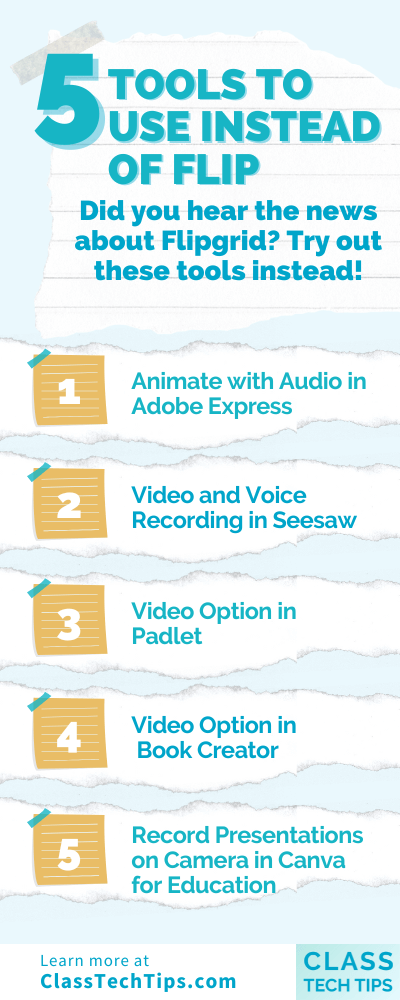 5 TOOLS TO USE INSTEAD OF FLIP

Did you hear the news about Flipgrid? Try out these tools instead!

1 Animate with Audio in Adobe Express

2 Video and Voice Recording in Seesaw

3 Video Option in Padlet

4 Video Option in Book Creator

5 Record Presentations on Camera in Canva for Education

Learn more at ClassTechTips.com

CLASS TECH TIPS