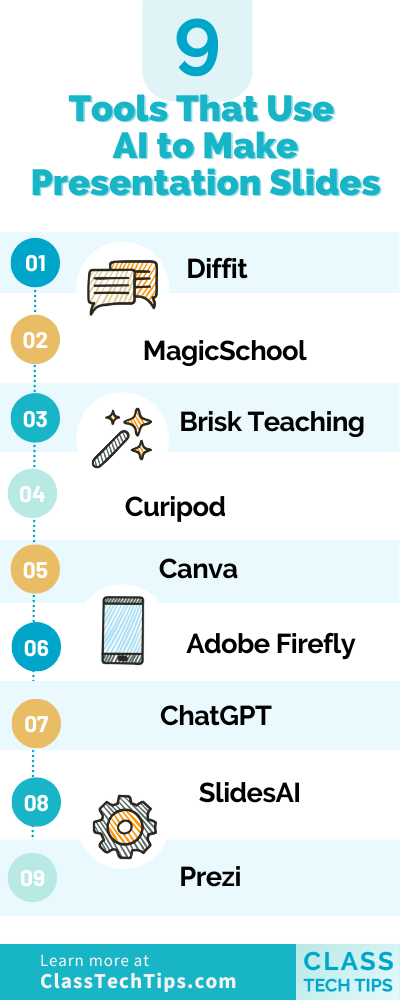 9

Tools That Use AI to Make Presentation Slides

01 Diffit

02 MagicSchool

03 Brisk Teaching

04 Curipod

05 Canva

06 Adobe Firefly

07 ChatGPT

08 SlidesAI

09 Prezi

Learn more at ClassTechTips.com

CLASS TECH TIPS