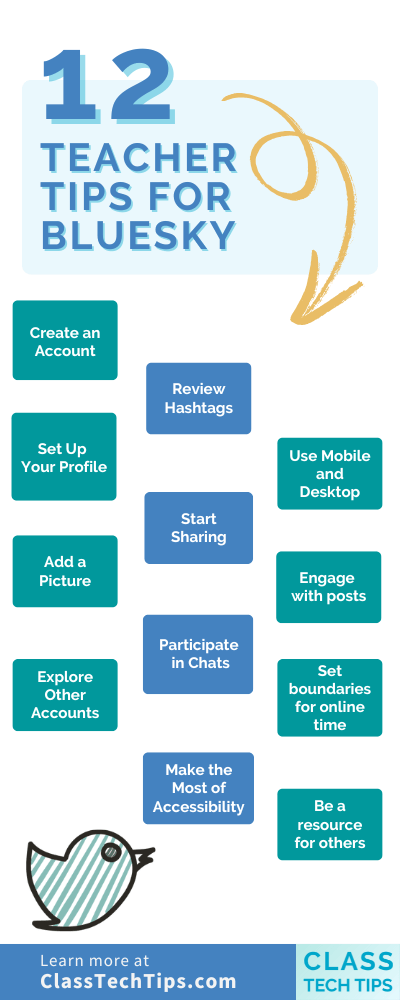 12
TEACHER TIPS FOR BLUESKY

Create an Account

Set Up Your Profile

Add a Picture

Explore Other Accounts

Review Hashtags

Start Sharing

Participate in Chats

Make the Most of Accessibility

Use Mobile and Desktop

Engage with posts

Set boundaries for online time

Be a resource for others

Learn more at ClassTechTips.com

CLASS TECH TIPS