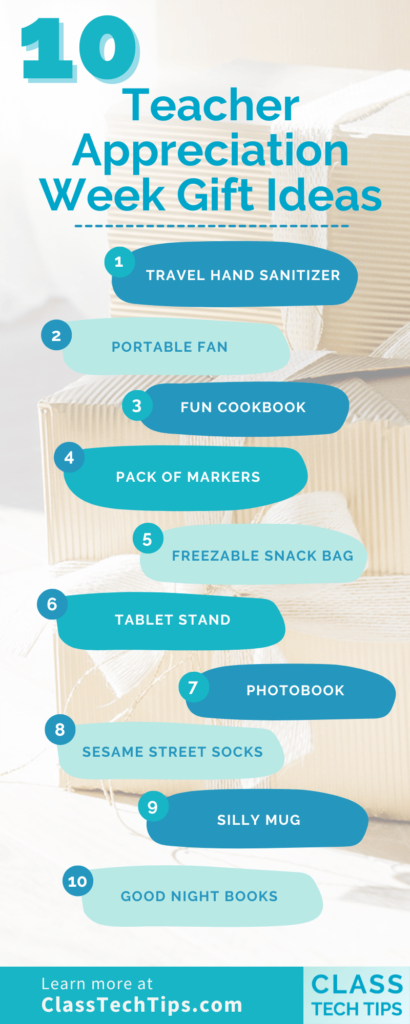 10
Teacher Appreciation Week Gift Ideas

1 TRAVEL HAND SANITIZER

2 PORTABLE FAN

3 FUN COOKBOOK

4 PACK OF MARKERS

5 FREEZABLE SNACK BAG

6 TABLET STAND

7 PHOTOBOOK

8 SESAME STREET SOCKS

9 SILLY MUG

10 GOOD NIGHT BOOKS

Learn more at ClassTechTips.com

CLASS TECH TIPS