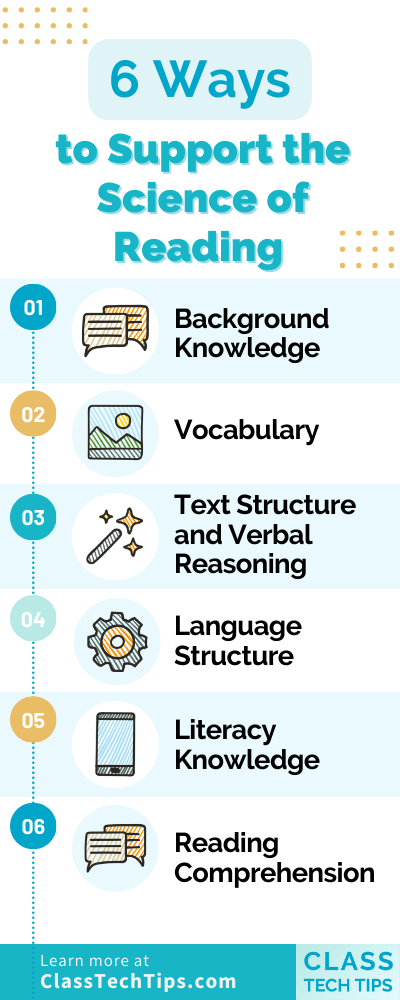 6 Ways

to Support the Science of Reading

01

Background Knowledge

02

Vocabulary

03

Text Structure and Verbal Reasoning

04

Language Structure

05

Literacy Knowledge

06

Reading Comprehension

Learn more at ClassTechTips.com

CLASS TECH TIPS