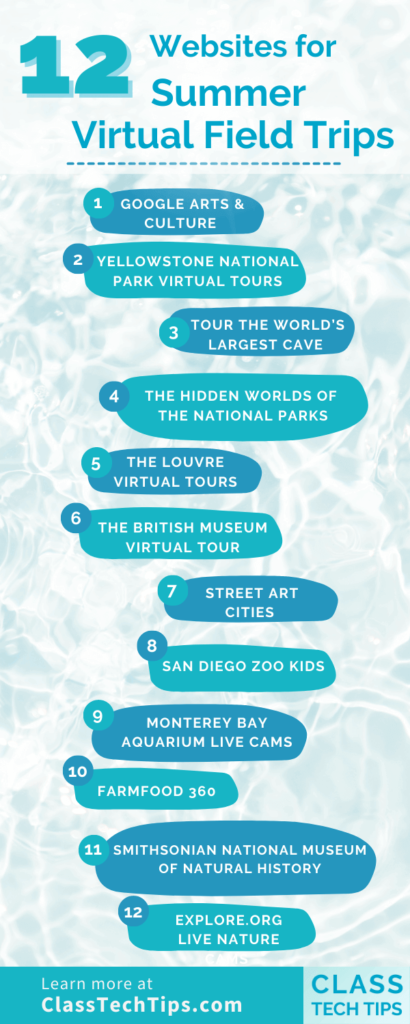 12 Websites for Summer Virtual Field Trips

1 GOOGLE ARTS & CULTURE

2 YELLOWSTONE NATIONAL PARK VIRTUAL TOURS

3 TOUR THE WORLD'S LARGEST CAVE

4 THE HIDDEN WORLDS OF THE NATIONAL PARKS

5 THE LOUVRE VIRTUAL TOURS

6 THE BRITISH MUSEUM VIRTUAL TOUR

7 STREET ART CITIES

8 SAN DIEGO ZOO KIDS

9 MONTEREY BAY AQUARIUM LIVE CAMS

10 FARMFOOD 360

11 SMITHSONIAN NATIONAL MUSEUM OF NATURAL HISTORY

12 EXPLORE.ORG LIVE NATURE

Learn more at ClassTechTips.com

CLASS TECH TIPS