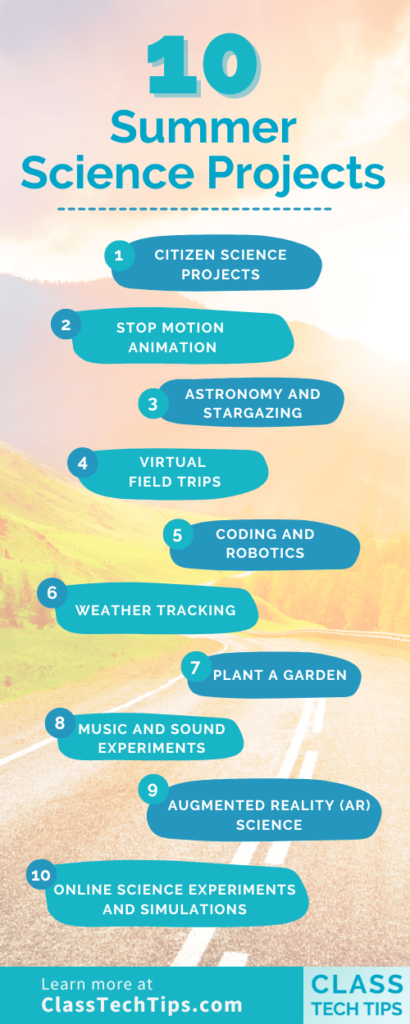 10
Summer Science Projects

1 CITIZEN SCIENCE PROJECTS

2 STOP MOTION ANIMATION

3 ASTRONOMY AND STARGAZING

4 VIRTUAL FIELD TRIPS

5 CODING AND ROBOTICS

6 WEATHER TRACKING

7 PLANT A GARDEN

8 MUSIC AND SOUND EXPERIMENTS

9 AUGMENTED REALITY (AR) SCIENCE

10 ONLINE SCIENCE EXPERIMENTS AND SIMULATIONS

Learn more at ClassTechTips.com

CLASS TECH TIPS