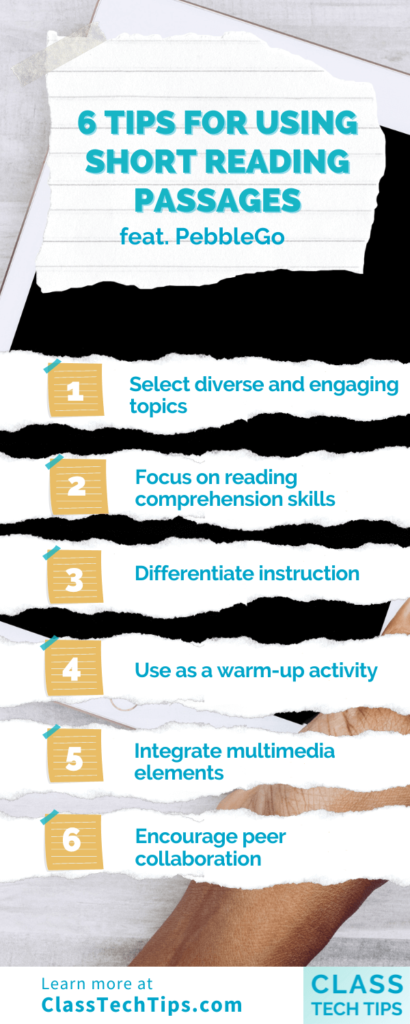 6 TIPS FOR USING SHORT READING PASSAGES
feat. PebbleGo

1
Select diverse and engaging topics

2
Focus on reading comprehension skills

3
Differentiate instruction

4
Use as a warm-up activity

5
Integrate multimedia elements

6
Encourage peer collaboration

Learn more at
ClassTechTips.com

CLASS
TECH TIPS