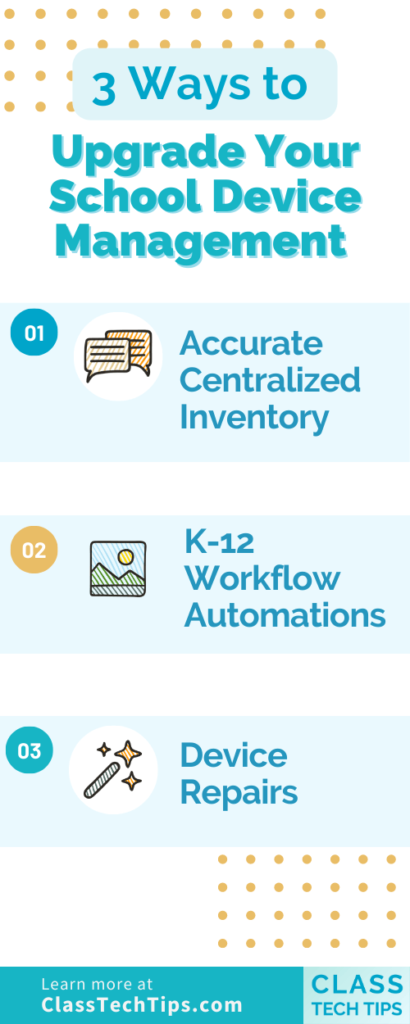 3 Ways to

Upgrade Your School Device Management

01

Accurate Centralized Inventory

02

K-12 Workflow Automations

03

Device Repairs

Learn more at ClassTechTips.com

CLASS TECH TIPS