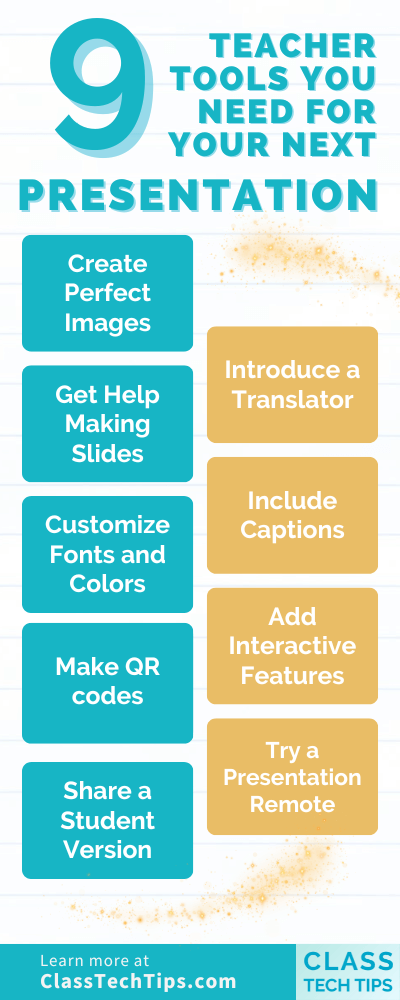 9 TEACHER TOOLS YOU NEED FOR YOUR NEXT PRESENTATION

Create Perfect Images

Get Help Making Slides

Customize Fonts and Colors

Make QR codes

Share a Student Version

Introduce a Translator

Include Captions

Add Interactive Features

Try a Presentation Remote

Learn more at ClassTechTips.com

CLASS TECH TIPS