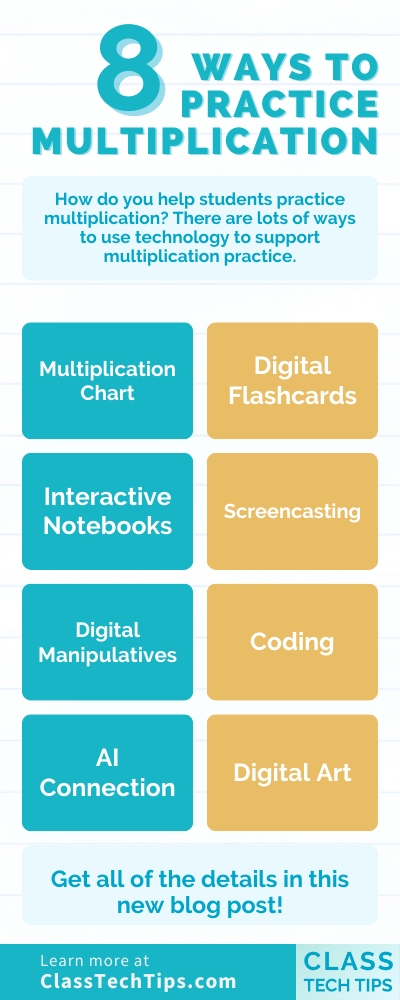 8 WAYS TO PRACTICE MULTIPLICATION

How do you help students practice multiplication? There are lots of ways to use technology to support multiplication practice.

Multiplication Chart

Digital Flashcards

Interactive Notebooks

Screencasting

Digital Manipulatives

Coding

AI Connection

Digital Art

Get all of the details in this new blog post!

Learn more at ClassTechTips.com

CLASS TECH TIPS