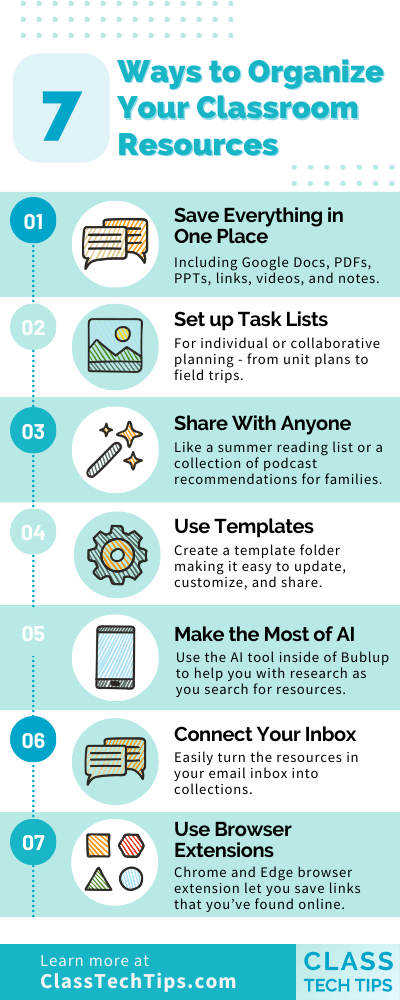 7 Ways to Organize Your Classroom Resources

01
Save Everything in One Place
Including Google Docs, PDFs, PPTs, links, videos, and notes.

02
Set up Task Lists
For individual or collaborative planning - from unit plans to field trips.

03
Share With Anyone
Like a summer reading list or a collection of podcast recommendations for families.

04
Use Templates
Create a template folder making it easy to update, customize, and share.

05
Make the Most of AI
Use the AI tool inside of Bublup to help you with research as you search for resources.

06
Connect Your Inbox
Easily turn the resources in your email inbox into collections.

07
Use Browser Extensions
Chrome and Edge browser extension let you save links that you've found online.

Learn more at ClassTechTips.com

CLASS TECH TIPS