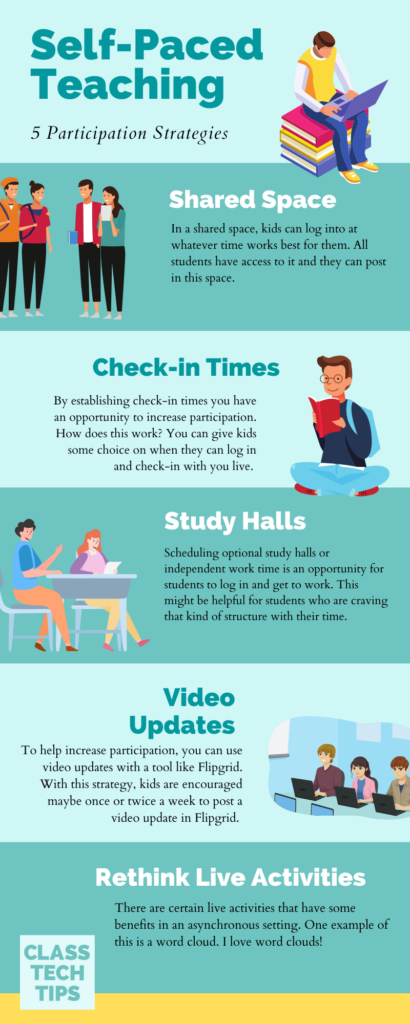 Self-Paced Teaching

5 Participation Strategies

Shared Space

In a shared space, kids can log into at whatever time works best for them. All students have access to it and they can post in this space.

Check-in Times

By establishing check-in times you have an opportunity to increase participation. How does this work? You can give kids some choice on when they can log in and check-in with you live.

Study Halls

Scheduling optional study halls or independent work time is an opportunity for students to log in and get to work. This might be helpful for students who are craving that kind of structure with their time.

Video Updates

To help increase participation, you can use video updates with a tool like Flipgrid. With this strategy, kids are encouraged maybe once or twice a week to post a video update in Flipgrid.

Rethink Live Activities

There are certain live activities that have some benefits in an asynchronous setting. One example of this is a word cloud. I love word clouds!

CLASS TECH TIPS