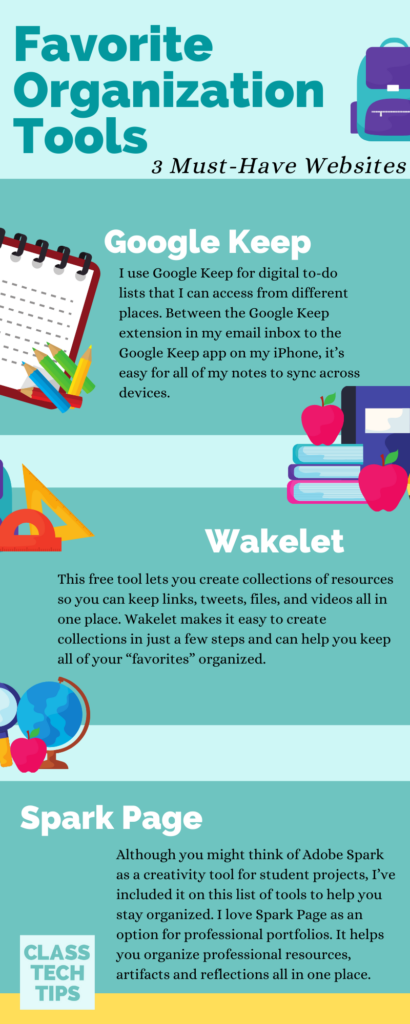 Favorite Organization Tools

3 Must-Have Websites

Google Keep

I use Google Keep for digital to-do lists that I can access from different places. Between the Google Keep extension in my email inbox to the Google Keep app on my iPhone, it's easy for all of my notes to sync across devices.

Wakelet

This free tool lets you create collections of resources so you can keep links, tweets, files, and videos all in one place. Wakelet makes it easy to create collections in just a few steps and can help you keep all of your "favorites" organized.

Spark Page

Although you might think of Adobe Spark as a creativity tool for student projects, I've included it on this list of tools to help you stay organized. I love Spark Page as an option for professional portfolios. It helps you organize professional resources, artifacts and reflections all in one place.

CLASS TECH TIPS