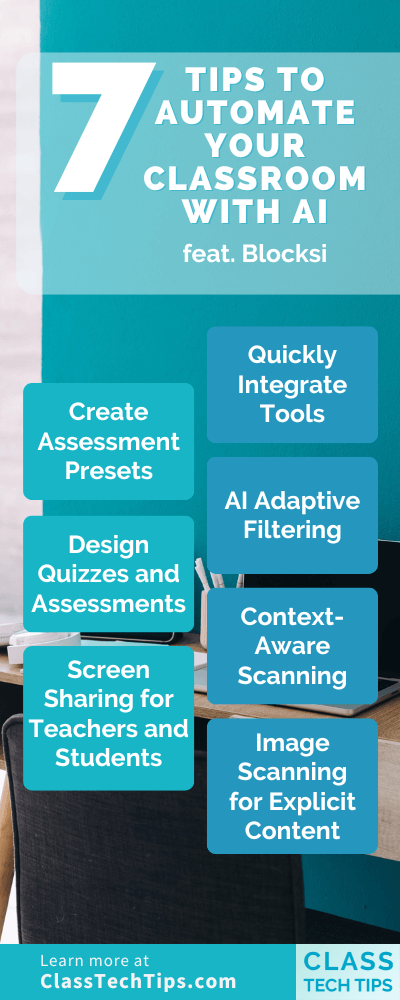 7 TIPS TO AUTOMATE YOUR CLASSROOM WITH AI

feat. Blocksi

Create Assessment Presets

Design Quizzes and Assessments

Screen Sharing for Teachers and Students

Quickly Integrate Tools

AI Adaptive Filtering

Context-Aware Scanning

Image Scanning for Explicit Content

Learn more at ClassTechTips.com

CLASS TECH TIPS