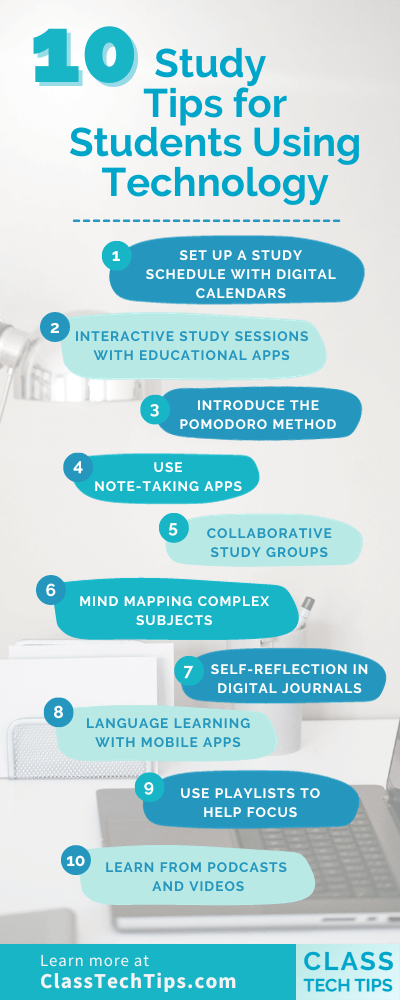 10 Study Tips for Students Using Technology

1 SET UP A STUDY SCHEDULE WITH DIGITAL CALENDARS

2 INTERACTIVE STUDY SESSIONS WITH EDUCATIONAL APPS

3 INTRODUCE THE POMODORO METHOD

4 USE NOTE-TAKING APPS

5 COLLABORATIVE STUDY GROUPS

6 MIND MAPPING COMPLEX SUBJECTS

7 SELF-REFLECTION IN DIGITAL JOURNALS

8 LANGUAGE LEARNING WITH MOBILE APPS

9 USE PLAYLISTS TO HELP FOCUS

10 LEARN FROM PODCASTS AND VIDEOS

Learn more at ClassTechTips.com

CLASS TECH TIPS