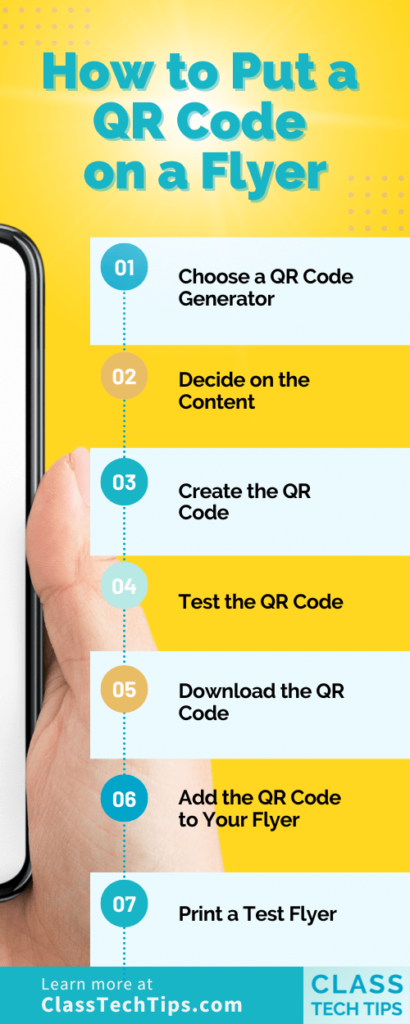 How to Put a QR Code on a Flyer

01 Choose a QR Code Generator

02 Decide on the Content

03 Create the QR Code

04 Test the QR Code

05 Download the QR Code

06 Add the QR Code to Your Flyer

07 Print a Test Flyer

Learn more at ClassTechTips.com

CLASS TECH TIPS