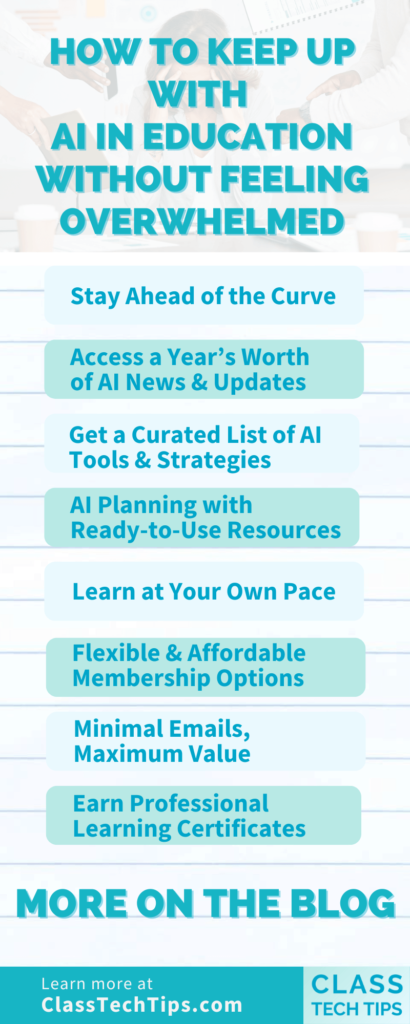 HOW TO KEEP UP WITH AI IN EDUCATION WITHOUT FEELING OVERWHELMED

Stay Ahead of the Curve

Access a Year's Worth of AI News & Updates

Get a Curated List of AI Tools & Strategies

AI Planning with Ready-to-Use Resources

Learn at Your Own Pace

Flexible & Affordable Membership Options

Minimal Emails, Maximum Value

Earn Professional Learning Certificates

MORE ON THE BLOG

Learn more at ClassTechTips.com

CLASS TECH TIPS