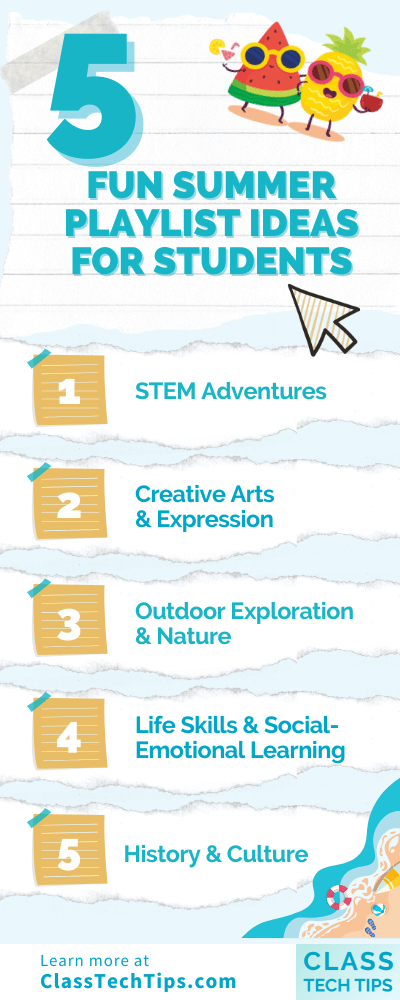 5

FUN SUMMER PLAYLIST IDEAS FOR STUDENTS

1 STEM Adventures

2 Creative Arts & Expression

3 Outdoor Exploration & Nature

4 Life Skills & Social-Emotional Learning

5 History & Culture

Learn more at ClassTechTips.com

CLASS TECH TIPS