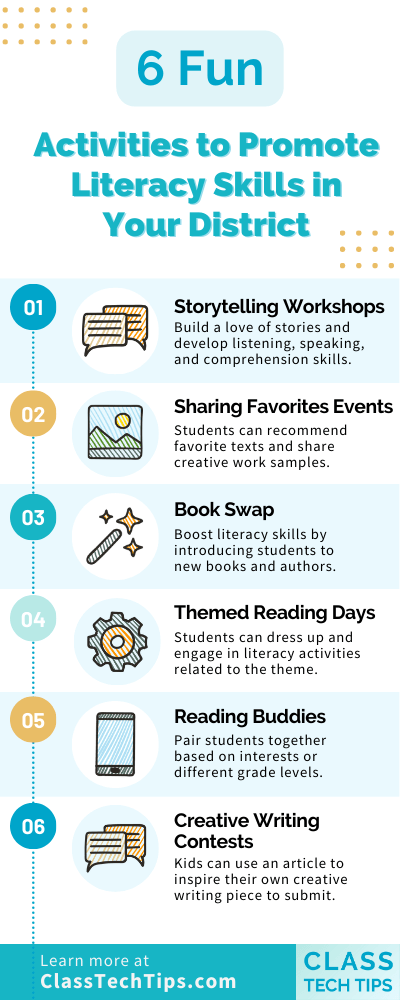 6 Fun

Activities to Promote Literacy Skills in Your District

01

Storytelling Workshops

Build a love of stories and develop listening, speaking, and comprehension skills.

02

Sharing Favorites Events

Students can recommend favorite texts and share creative work samples.

03

Book Swap

Boost literacy skills by introducing students to new books and authors.

04

Themed Reading Days

Students can dress up and engage in literacy activities related to the theme.

05

Reading Buddies

Pair students together based on interests or different grade levels.

06

Creative Writing Contests

Kids can use an article to inspire their own creative writing piece to submit.

Learn more at
ClassTechTips.com

CLASS
TECH TIPS