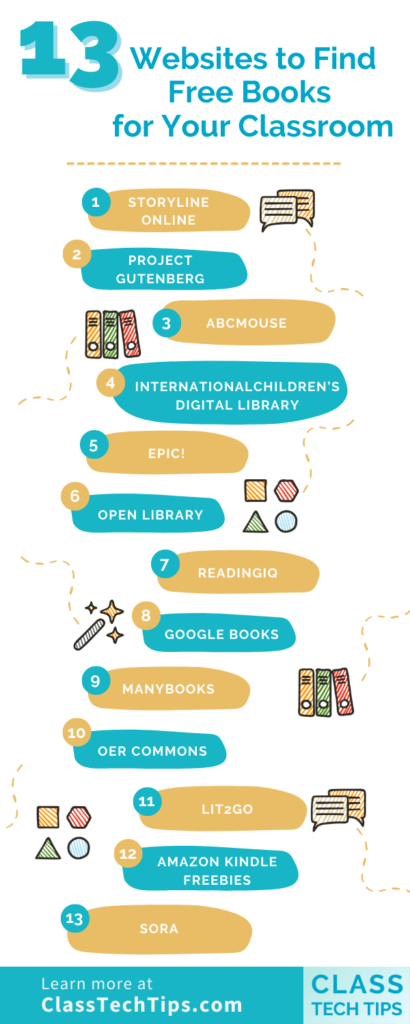 13 Websites to Find Free Books for Your Classroom

1 STORYLINE ONLINE

2 PROJECT GUTENBERG

3 ABCMOUSE

4 INTERNATIONALCHILDREN'S DIGITAL LIBRARY

5 EPIC!

6 OPEN LIBRARY

7 READINGIQ

8 GOOGLE BOOKS

9 MANYBOOKS

10 OER COMMONS

11 LIT2GO

12 AMAZON KINDLE FREEBIES

13 SORA

Learn more at ClassTechTips.com

CLASS TECH TIPS