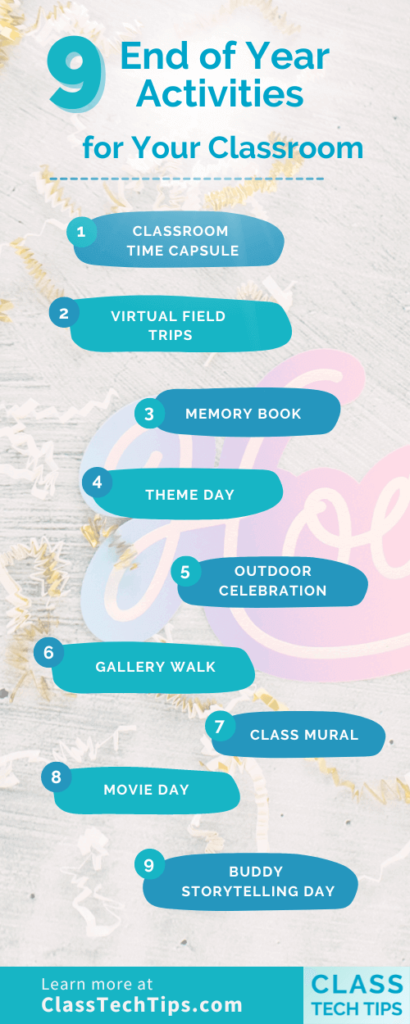 9 End of Year Activities for Your Classroom

1 CLASSROOM TIME CAPSULE

2 VIRTUAL FIELD TRIPS

3 MEMORY BOOK

4 THEME DAY

5 OUTDOOR CELEBRATION

6 GALLERY WALK

7 CLASS MURAL

8 MOVIE DAY

9 BUDDY STORYTELLING DAY

Learn more at ClassTechTips.com

CLASS TECH TIPS