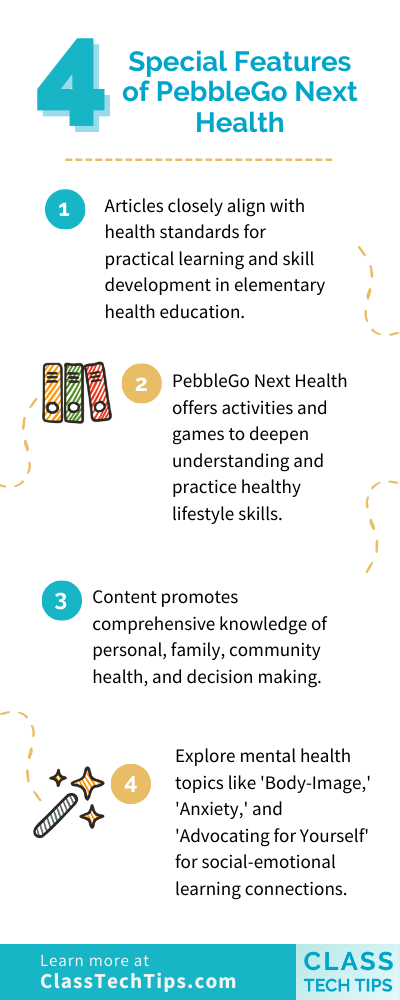 4 Special Features of PebbleGo Next Health

1 Articles closely align with health standards for practical learning and skill development in elementary health education.

2 PebbleGo Next Health offers activities and games to deepen understanding and practice healthy lifestyle skills.

3 Content promotes comprehensive knowledge of personal, family, community health, and decision making.

4 Explore mental health topics like 'Body-Image,' 'Anxiety,' and 'Advocating for Yourself' for social-emotional learning connections.

Learn more at ClassTechTips.com

CLASS TECH TIPS