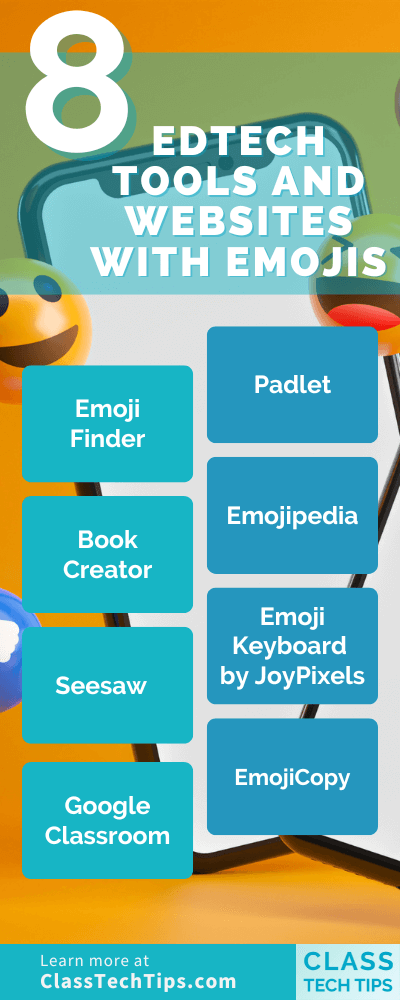 8 EDTECH TOOLS AND WEBSITES WITH EMOJIS

Emoji Finder

Book Creator

Seesaw

Google Classroom

Padlet

Emojipedia

Emoji Keyboard by JoyPixels

EmojiCopy

Learn more at ClassTechTips.com

CLASS TECH TIPS