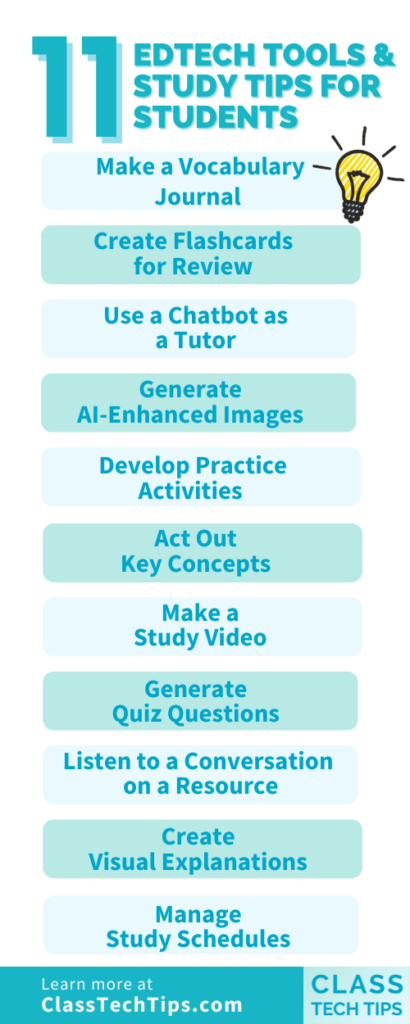 11 EDTECH TOOLS & STUDY TIPS FOR STUDENTS

Make a Vocabulary Journal

Create Flashcards for Review

Use a Chatbot as a Tutor

Generate AI-Enhanced Images

Develop Practice Activities

Act Out Key Concepts

Make a Study Video

Generate Quiz Questions

Listen to a Conversation on a Resource

Create Visual Explanations

Manage Study Schedules

Learn more at ClassTechTips.com

CLASS TECH TIPS