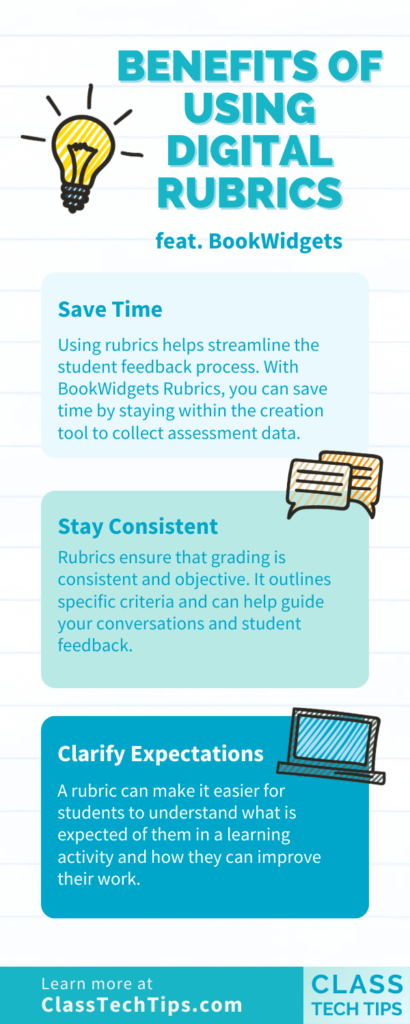 BENEFITS OF USING DIGITAL RUBRICS

feat. BookWidgets

Save Time

Using rubrics helps streamline the student feedback process. With BookWidgets Rubrics, you can save time by staying within the creation tool to collect assessment data.

Stay Consistent

Rubrics ensure that grading is consistent and objective. It outlines specific criteria and can help guide your conversations and student feedback.

Clarify Expectations

A rubric can make it easier for students to understand what is expected of them in a learning activity and how they can improve their work.

Learn more at
ClassTechTips.com

CLASS
TECH TIPS