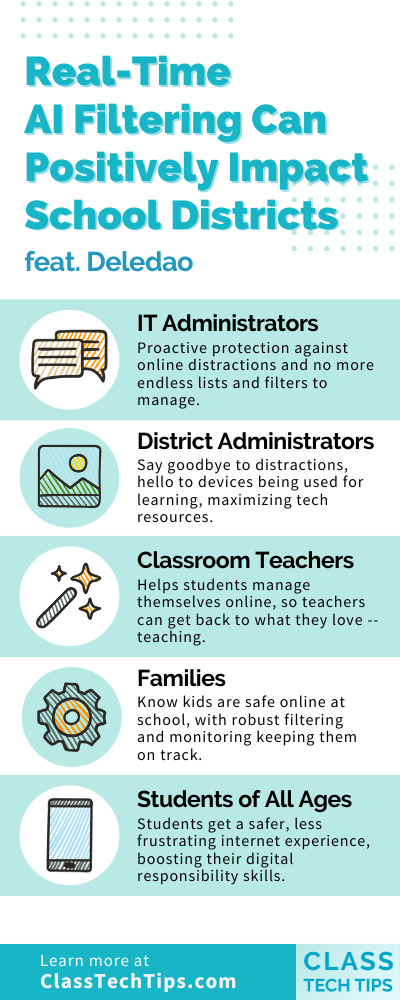 Real-Time AI Filtering Can Positively Impact School Districts

feat. Deledao

IT Administrators
Proactive protection against online distractions and no more endless lists and filters to manage.

District Administrators
Say goodbye to distractions, hello to devices being used for learning, maximizing tech resources.

Classroom Teachers
Helps students manage themselves online, so teachers can get back to what they love -- teaching.

Families
Know kids are safe online at school, with robust filtering and monitoring keeping them on track.

Students of All Ages
Students get a safer, less frustrating internet experience, boosting their digital responsibility skills.

Learn more at ClassTechTips.com

CLASS TECH TIPS