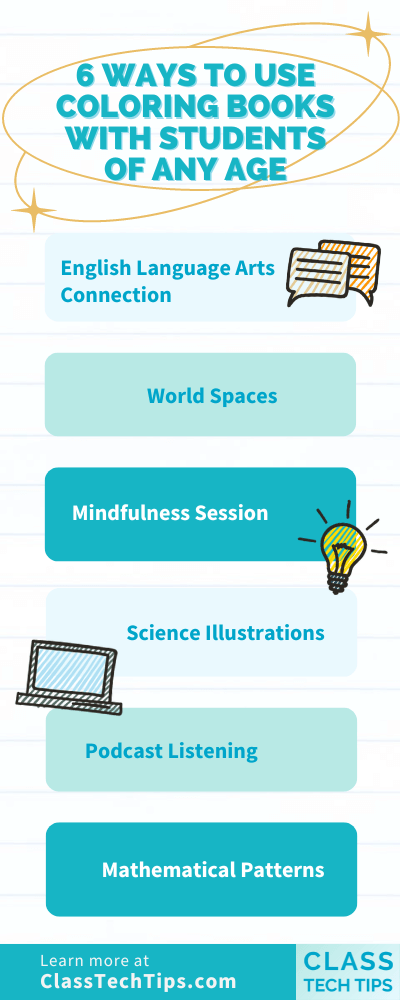 6 WAYS TO USE COLORING BOOKS WITH STUDENTS OF ANY AGE

English Language Arts Connection

World Spaces

Mindfulness Session

Science Illustrations

Podcast Listening

Mathematical Patterns

Learn more at ClassTechTips.com

CLASS TECH TIPS