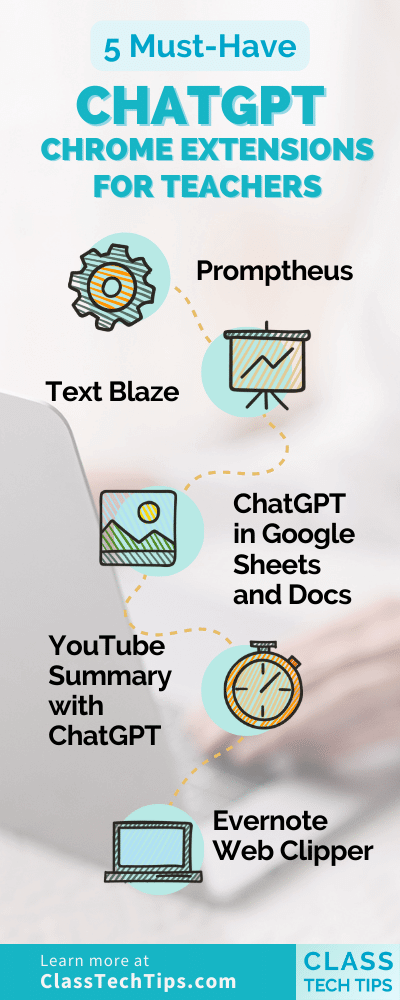 5 Must-Have

CHATGPT

CHROME EXTENSIONS FOR TEACHERS

Promptheus

Text Blaze

ChatGPT in Google Sheets and Docs

YouTube Summary with ChatGPT

Evernote Web Clipper

Learn more at ClassTechTips.com

CLASS TECH TIPS