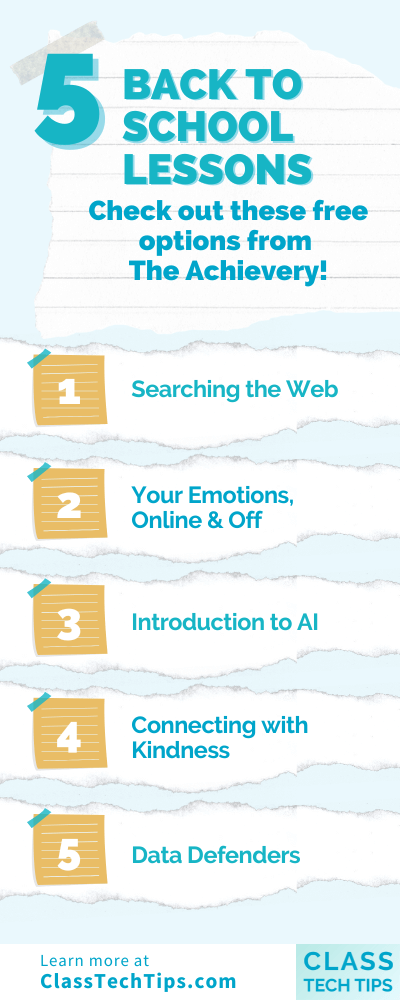 5 BACK TO SCHOOL LESSONS

Check out these free options from The Achievery!

1 Searching the Web

2 Your Emotions, Online & Off

3 Introduction to AI

4 Connecting with Kindness

5 Data Defenders

Learn more at ClassTechTips.com

CLASS TECH TIPS