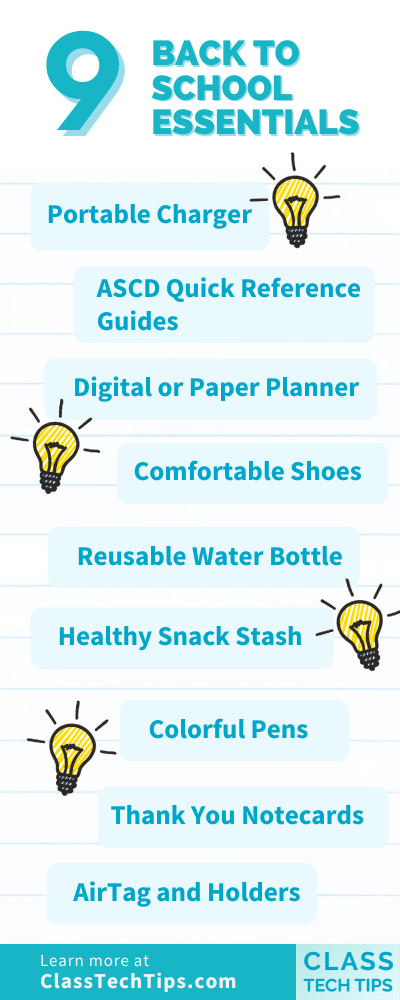 9 BACK TO SCHOOL ESSENTIALS

Portable Charger

ASCD Quick Reference Guides

Digital or Paper Planner

Comfortable Shoes

Reusable Water Bottle

Healthy Snack Stash

Colorful Pens

Thank You Notecards

AirTag and Holders

Learn more at ClassTechTips.com

CLASS TECH TIPS