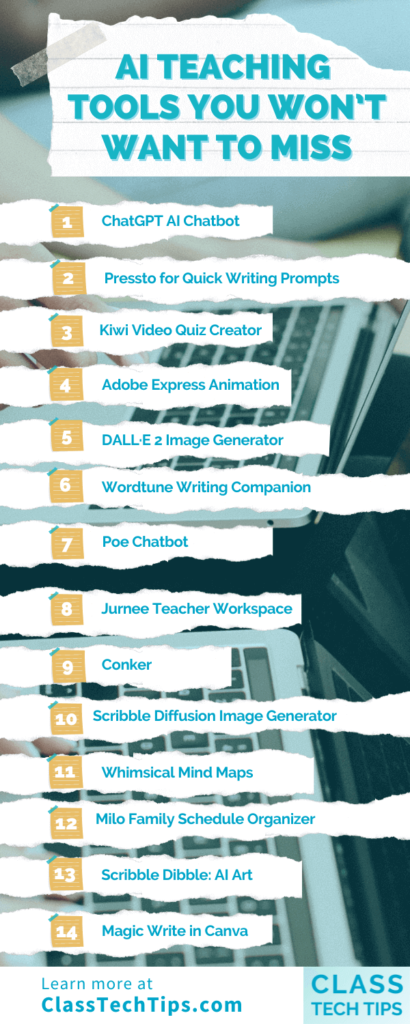 AI TEACHING TOOLS YOU WON'T WANT TO MISS

1 ChatGPT AI Chatbot

2 Pressto for Quick Writing Prompts

3 Kiwi Video Quiz Creator

4 Adobe Express Animation

5 DALL·E 2 Image Generator

6 Wordtune Writing Companion

7 Poe Chatbot

8 Jurnee Teacher Workspace

9 Conker

10 Scribble Diffusion Image Generator

11 Whimsical Mind Maps

12 Milo Family Schedule Organizer

13 Scribble Dibble: AI Art

14 Magic Write in Canva

Learn more at ClassTechTips.com

CLASS TECH TIPS