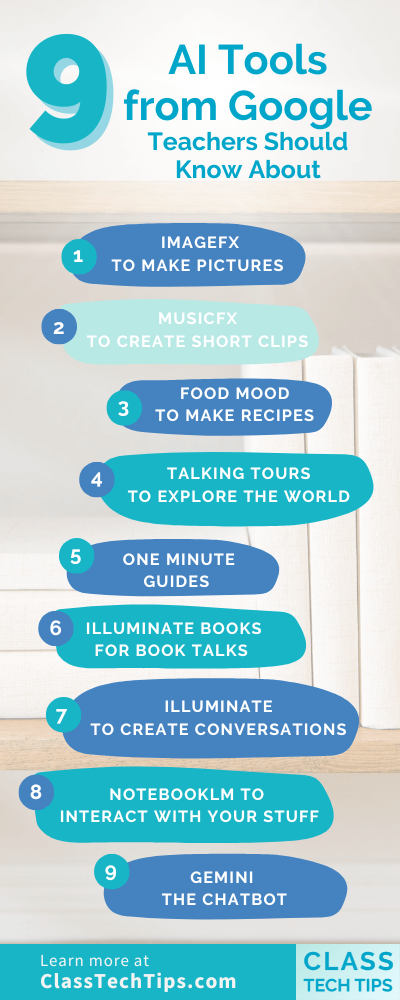 9 AI Tools from Google Teachers Should Know About

1 IMAGEFX TO MAKE PICTURES

2 MUSICFX TO CREATE SHORT CLIPS

3 FOOD MOOD TO MAKE RECIPES

4 TALKING TOURS TO EXPLORE THE WORLD

5 ONE MINUTE GUIDES

6 ILLUMINATE BOOKS FOR BOOK TALKS

7 ILLUMINATE TO CREATE CONVERSATIONS

8 NOTEBOOKLM TO INTERACT WITH YOUR STUFF

9 GEMINI THE CHATBOT

Learn more at ClassTechTips.com

CLASS TECH TIPS