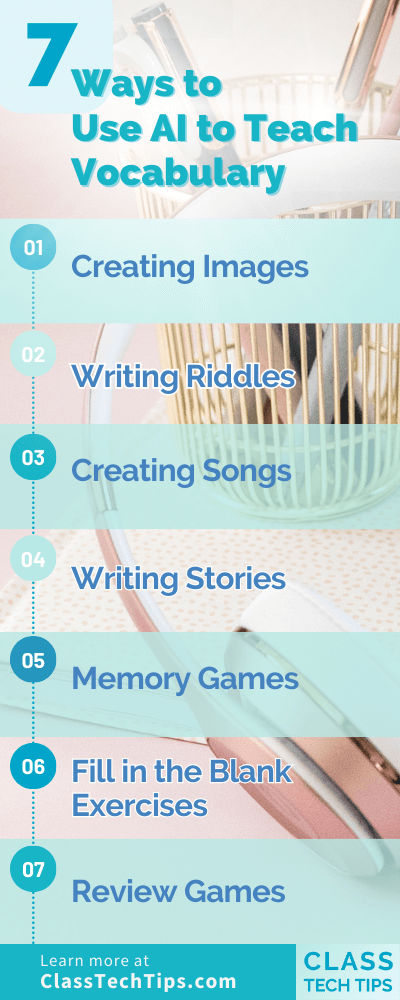 7 Ways to Use AI to Teach Vocabulary

01 Creating Images

02 Writing Riddles

03 Creating Songs

04 Writing Stories

05 Memory Games

06 Fill in the Blank Exercises

07 Review Games

Learn more at ClassTechTips.com

CLASS TECH TIPS