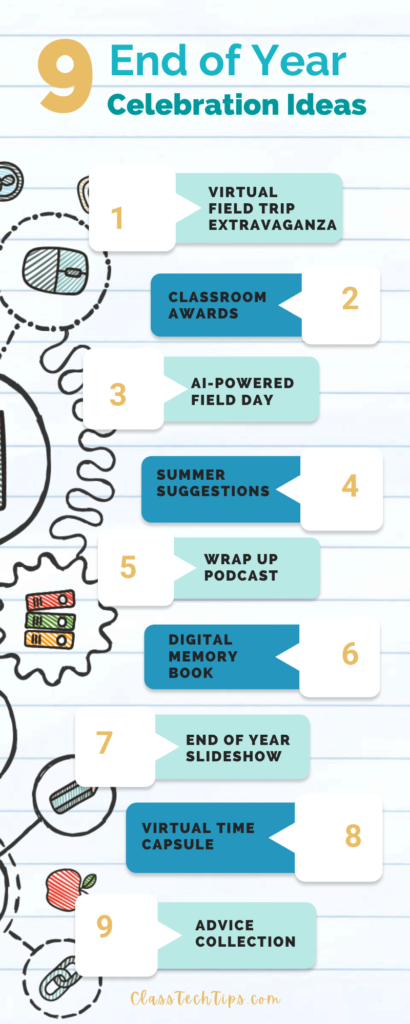 9 End of Year Celebration Ideas

1 VIRTUAL FIELD TRIP EXTRAVAGANZA

CLASSROOM AWARDS 2

3 AI-POWERED FIELD DAY

SUMMER SUGGESTIONS 4

5 WRAP UP PODCAST

DIGITAL MEMORY BOOK 6

7 END OF YEAR SLIDESHOW

VIRTUAL TIME CAPSULE 8

9 ADVICE COLLECTION

ClassTechTips.com