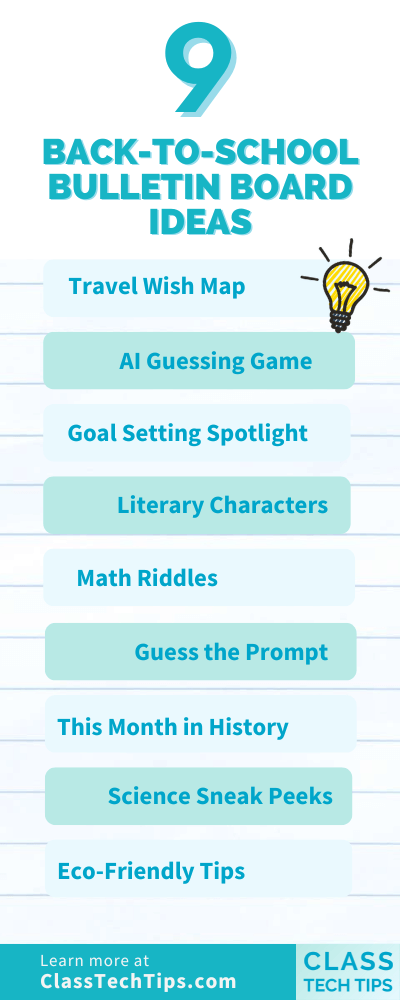 9

BACK-TO-SCHOOL BULLETIN BOARD IDEAS

Travel Wish Map

AI Guessing Game

Goal Setting Spotlight

Literary Characters

Math Riddles

Guess the Prompt

This Month in History

Science Sneak Peeks

Eco-Friendly Tips

Learn more at ClassTechTips.com

CLASS TECH TIPS