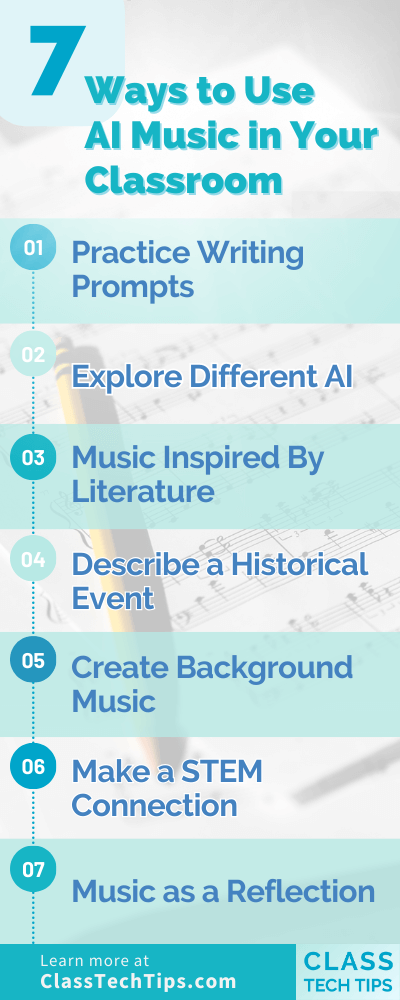 7 Ways to Use AI Music in Your Classroom

01 Practice Writing Prompts

02 Explore Different AI

03 Music Inspired By Literature

04 Describe a Historical Event

05 Create Background Music

06 Make a STEM Connection

07 Music as a Reflection

Learn more at ClassTechTips.com

CLASS TECH TIPS