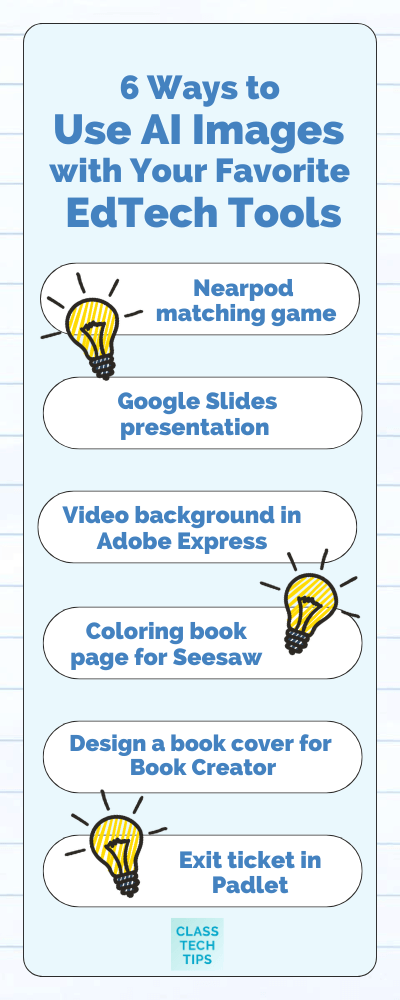 6 Ways to
Use AI Images
with Your Favorite
EdTech Tools

Nearpod matching game

Google Slides presentation

Video background in Adobe Express

Coloring book page for Seesaw

Design a book cover for Book Creator

Exit ticket in Padlet

CLASS TECH TIPS