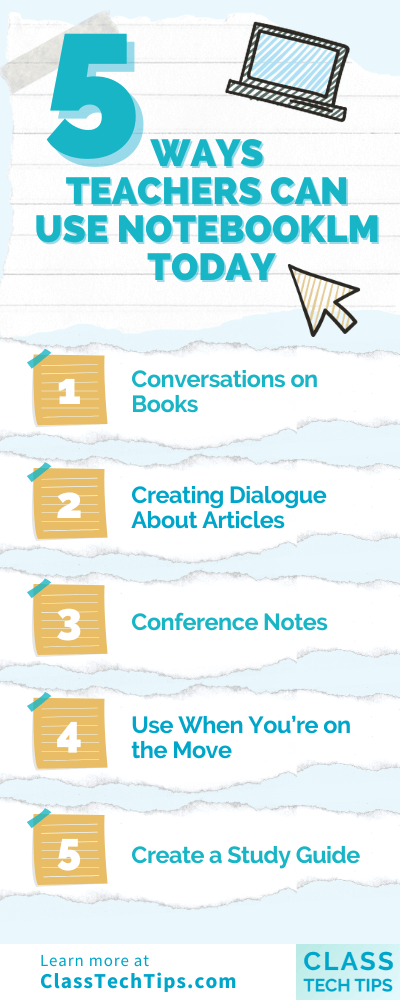 5 WAYS TEACHERS CAN USE NOTEBOOKLM TODAY

1 Conversations on Books

2 Creating Dialogue About Articles

3 Conference Notes

4 Use When You're on the Move

5 Create a Study Guide

Learn more at ClassTechTips.com

CLASS TECH TIPS