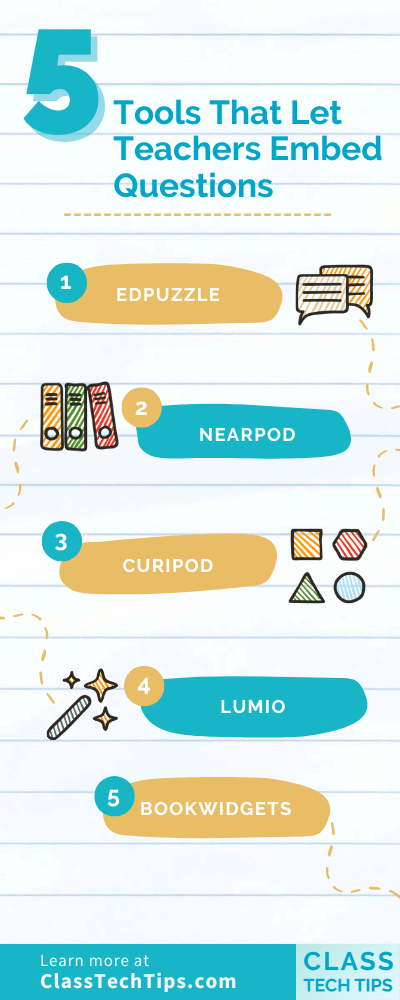 5 Tools That Let Teachers Embed Questions

1 EDPUZZLE

2 NEARPOD

3 CURIPOD

4 LUMIO

5 BOOKWIDGETS

Learn more at ClassTechTips.com

CLASS TECH TIPS