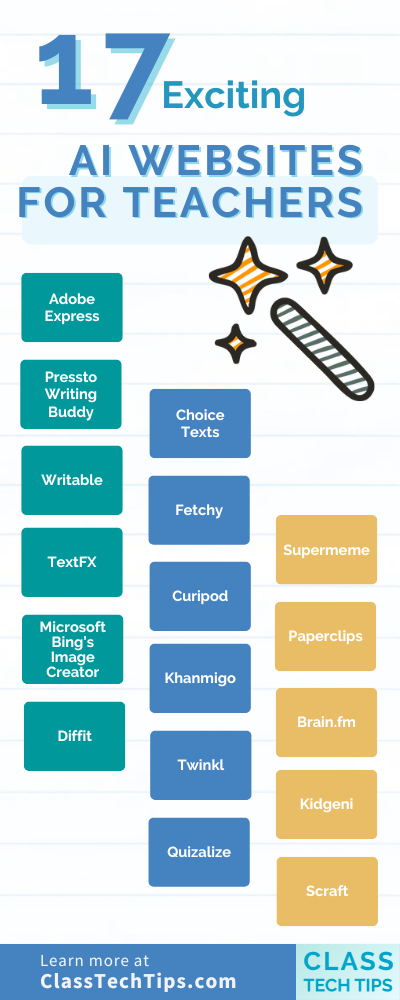 17 Exciting

AI WEBSITES FOR TEACHERS

Adobe Express

Pressto Writing Buddy

Writable

TextFX

Microsoft Bing's Image Creator

Diffit

Choice Texts

Fetchy

Curipod

Khanmigo

Twinkl

Quizalize

Supermeme

Paperclips

Brain.fm

Kidgeni

Scraft

Learn more at ClassTechTips.com

CLASS TECH TIPS